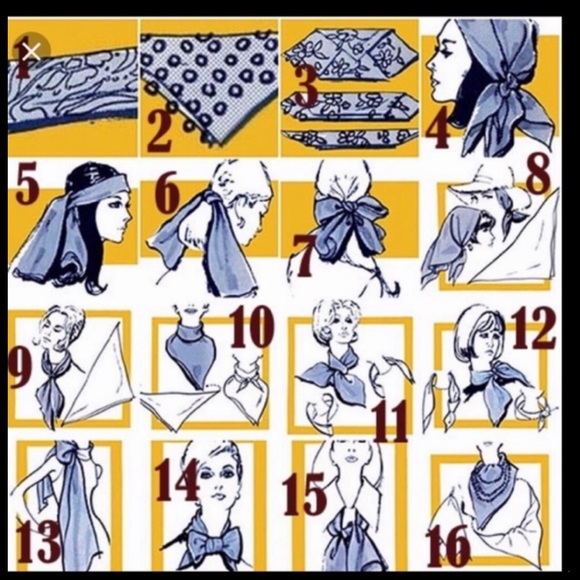 1
2
3
4
5
6
7
8
9
10
11
12
13
14
15
16